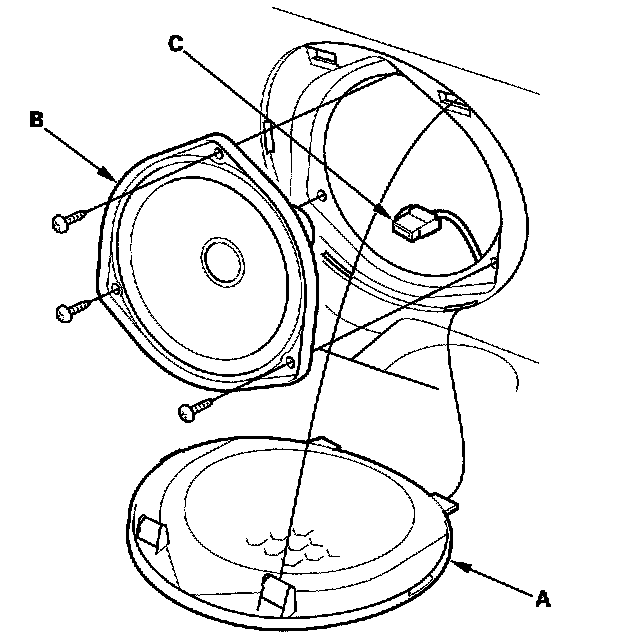 C
B
A