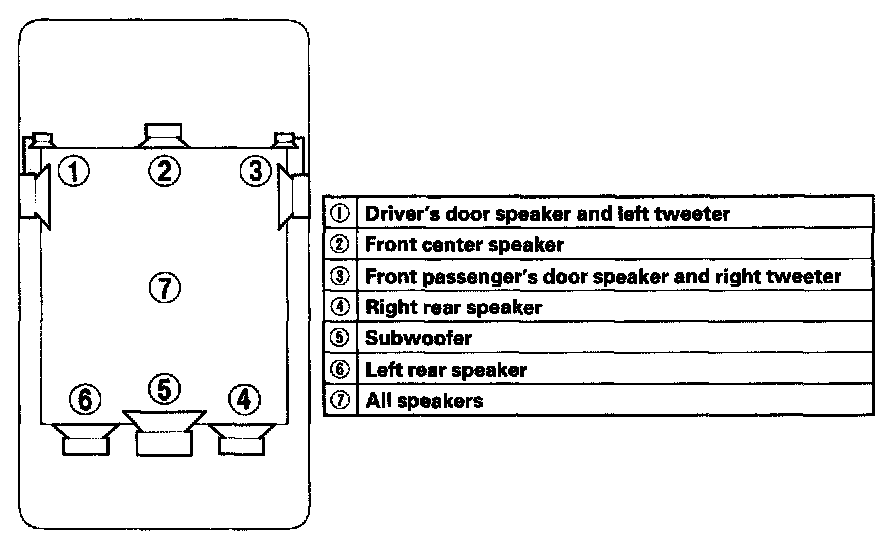 ①
②
③
⑦
⑥
⑤
④

| ① | Driver's door speaker and left tweeter |
|---|---|
| ② | Front center speaker |
| ③ | Front passenger's door speaker and right tweeter |
| ④ | Right rear speaker |
| ⑤ | Subwoofer |
| ⑥ | Left rear speaker |
| ⑦ | All speakers |