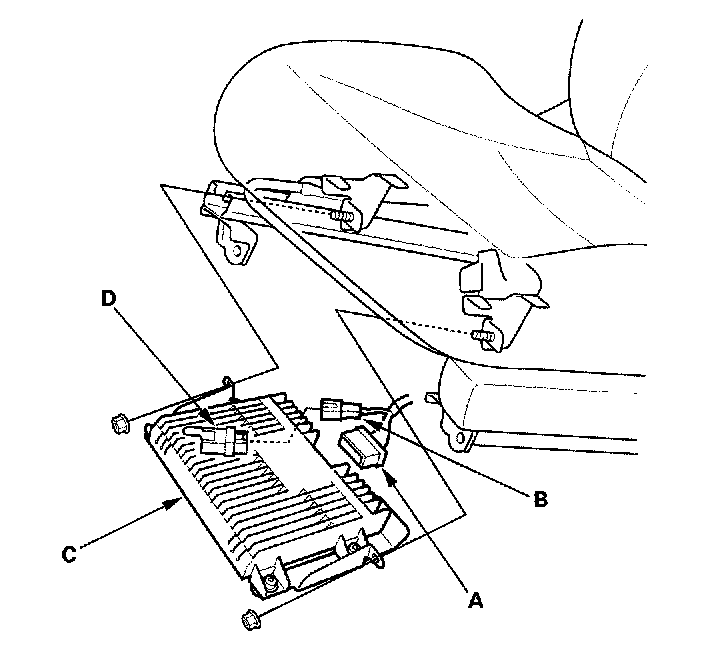 D
B
C
A