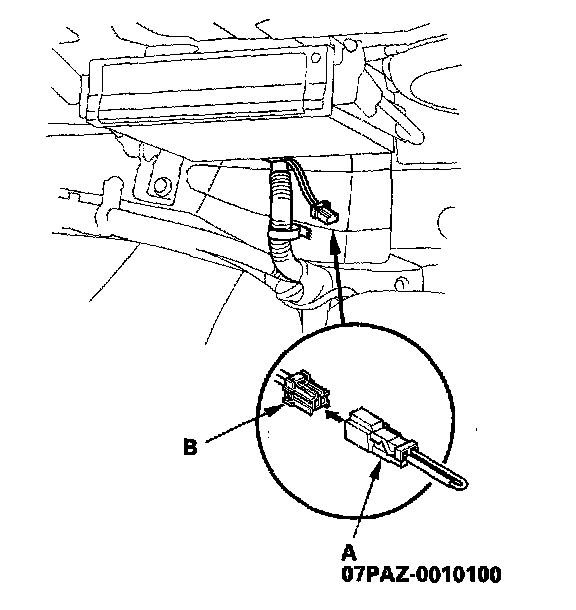 B

A
07PAZ-0010100