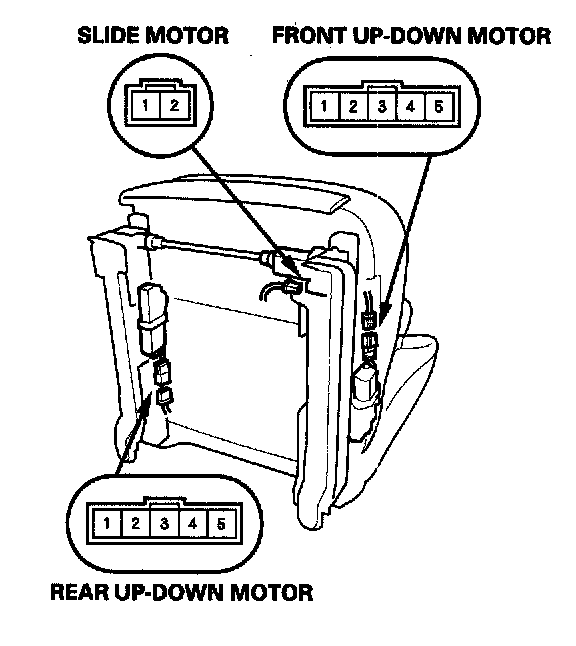 SLIDE MOTOR

1 2

FRONT UP-DOWN MOTOR

1 2 3 4 5

1 2 3 4 5

REAR UP-DOWN MOTOR