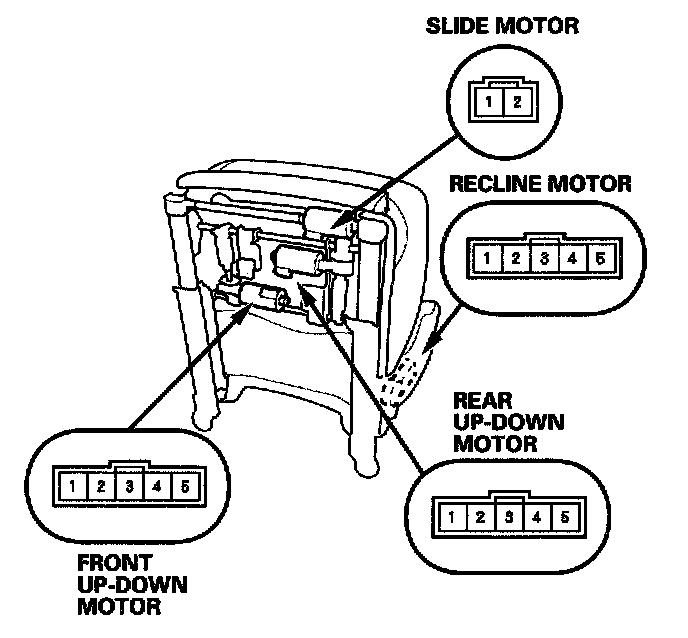 SLIDE MOTOR

1 2

RECLINE MOTOR

1 2 3 4 5

REAR UP-DOWN MOTOR

1 2 3 4 5

1 2 3 4 5

FRONT UP-DOWN MOTOR