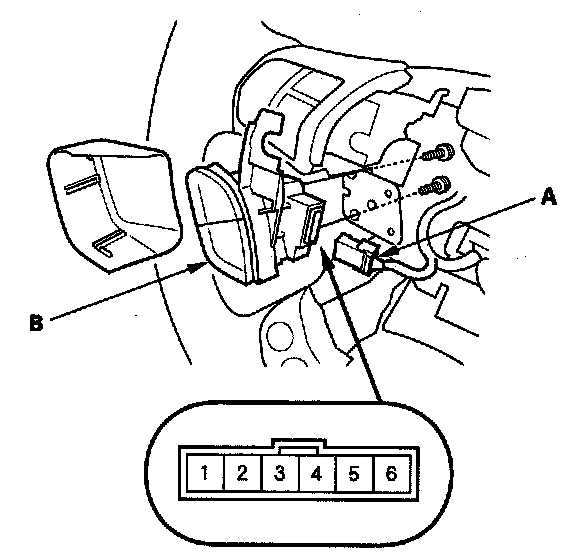 A

B

1 2 3 4 5 6