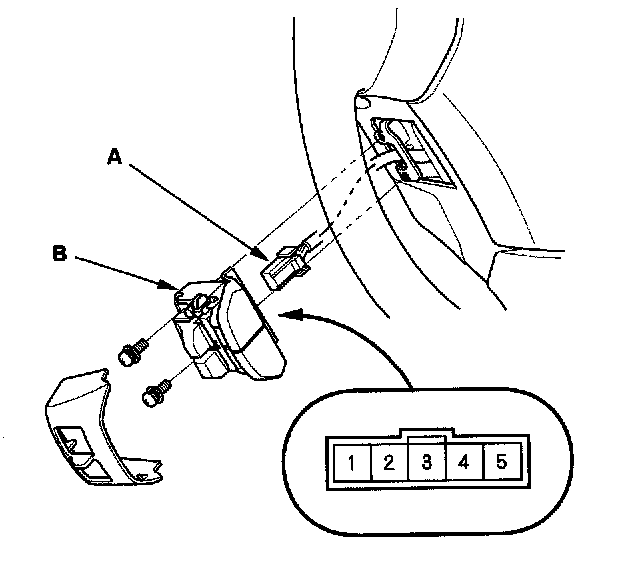 A

B

1 2 3 4 5