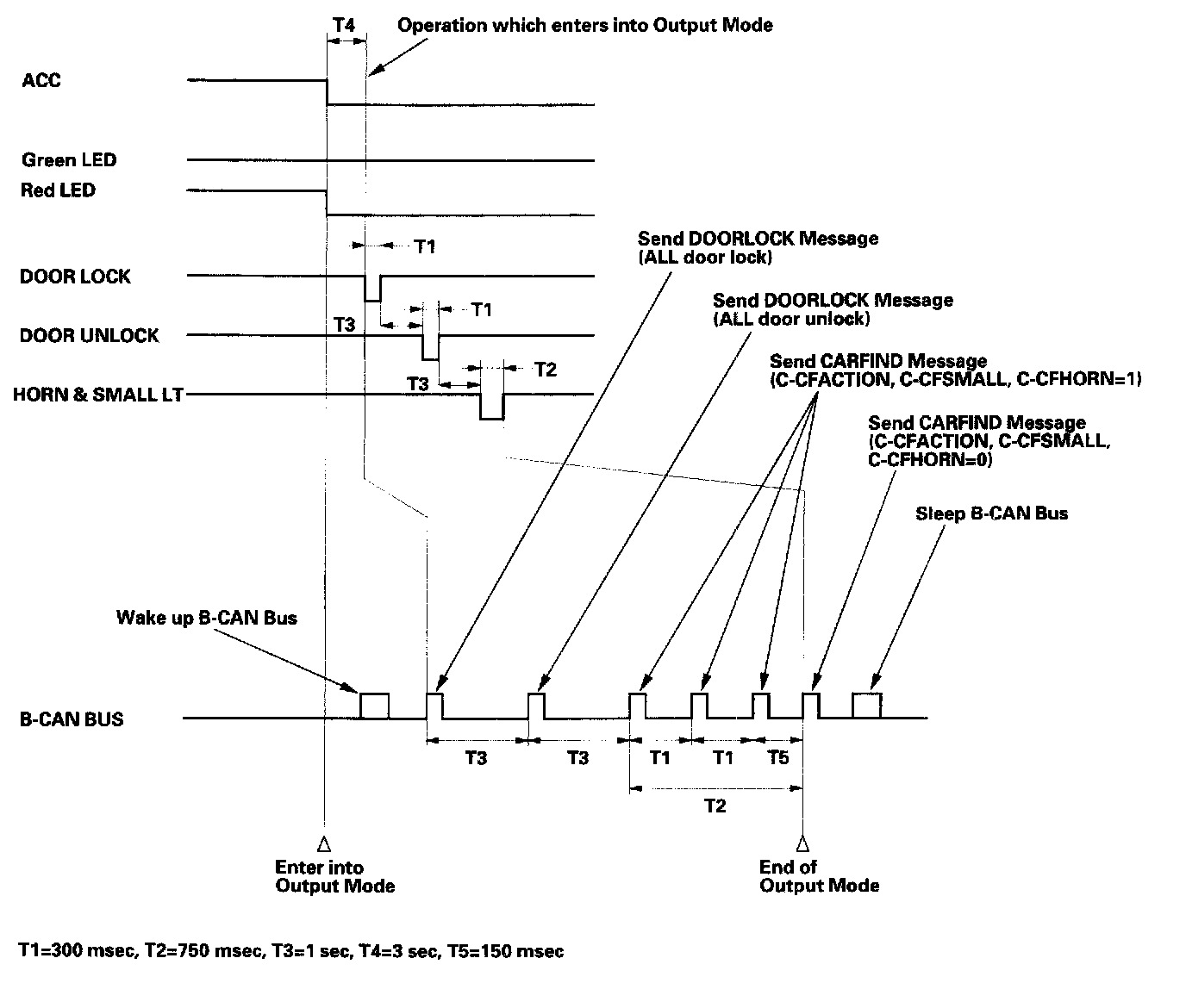 T4
Operation which enters into Output Mode

ACC

Green LED

Red LED

T1

DOOR LOCK

T1

T3

DOOR UNLOCK

T2

T3

HORN & SMALL LT

Send DOORLOCK Message
(ALL door lock)

Send DOORLOCK Message
(ALL door unlock)

Send CARFIND Message
(C-CFACTION, C-CFSMALL, C-CFHORN=1)

Send CARFIND Message
(C-CFACTION, C-CFSMALL,
C-CFHORN=0)

Sleep B-CAN Bus

Wake up B-CAN Bus

B-CAN BUS

T3 T3 T1 T1 T5

T2

Enter into
Output Mode

End of
Output Mode

T1=300 msec, T2=750 msec, T3=1 sec, T4=3 sec, T5=150 msec