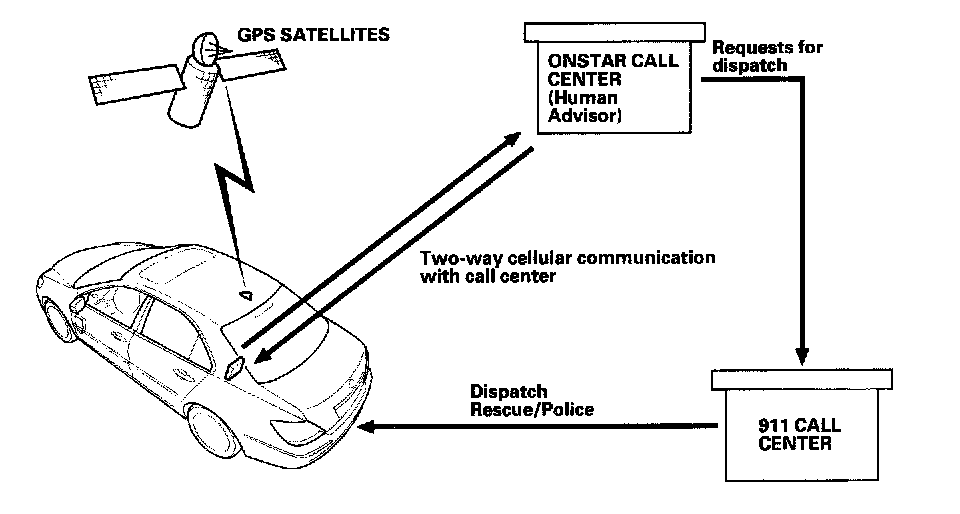 GPS SATELLITES

ONSTAR CALL CENTER (Human Advisor)

Requests for dispatch

Two-way cellular communication with call center

Dispatch Rescue/Police

911 CALL CENTER