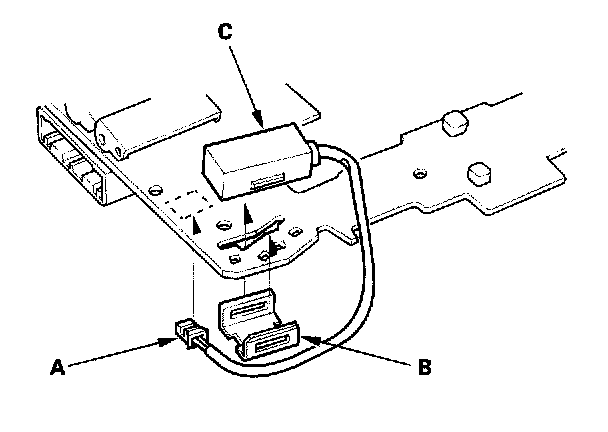 C

A

B