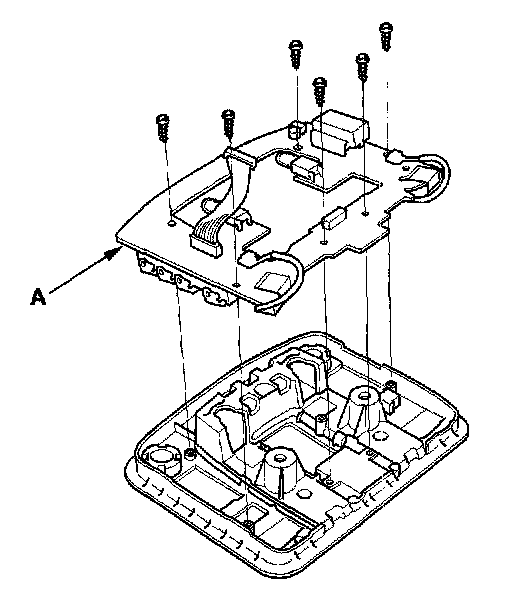 A