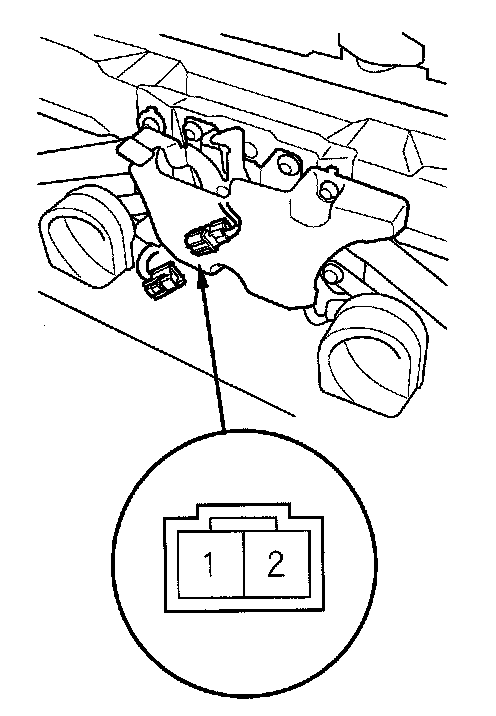 1 2