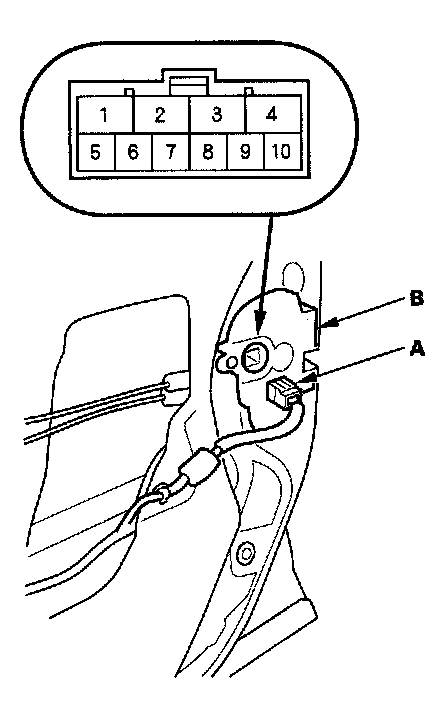 1 2 3 4
5 6 7 8 9 10

B

A