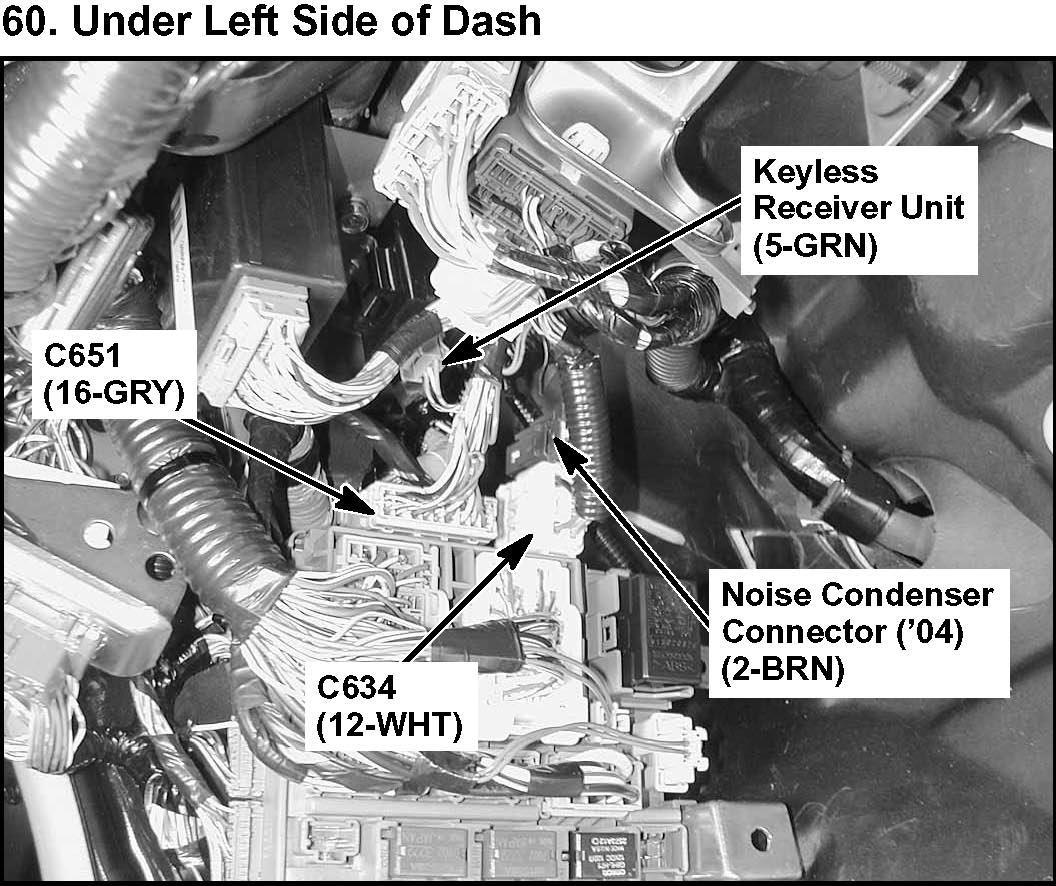 60. Under Left Side of Dash

Keyless Receiver Unit (5-GRN)

C651 (16-GRY)

Noise Condenser Connector ('04) (2-BRN)

C634 (12-WHT)