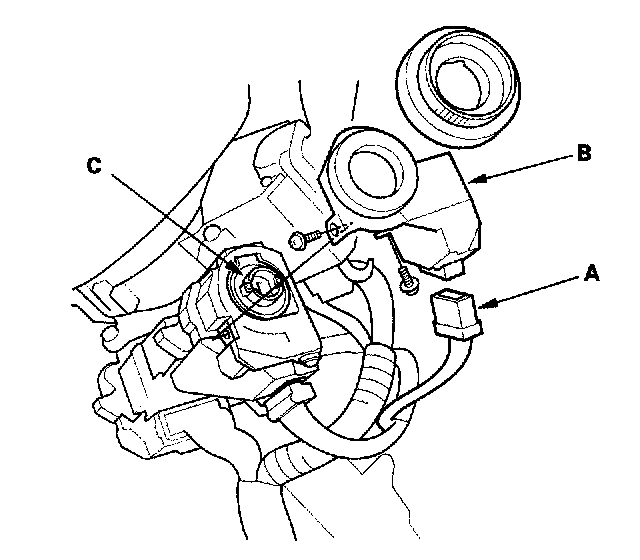 C
B
A