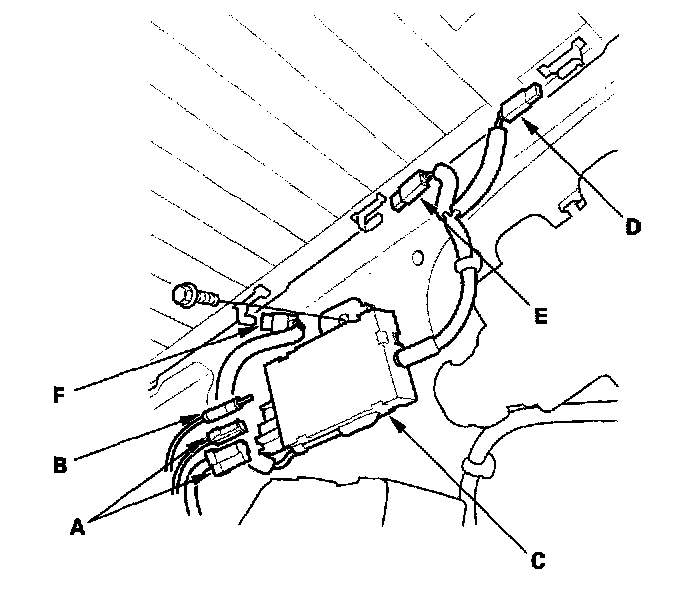 D

E

F

B

A

C