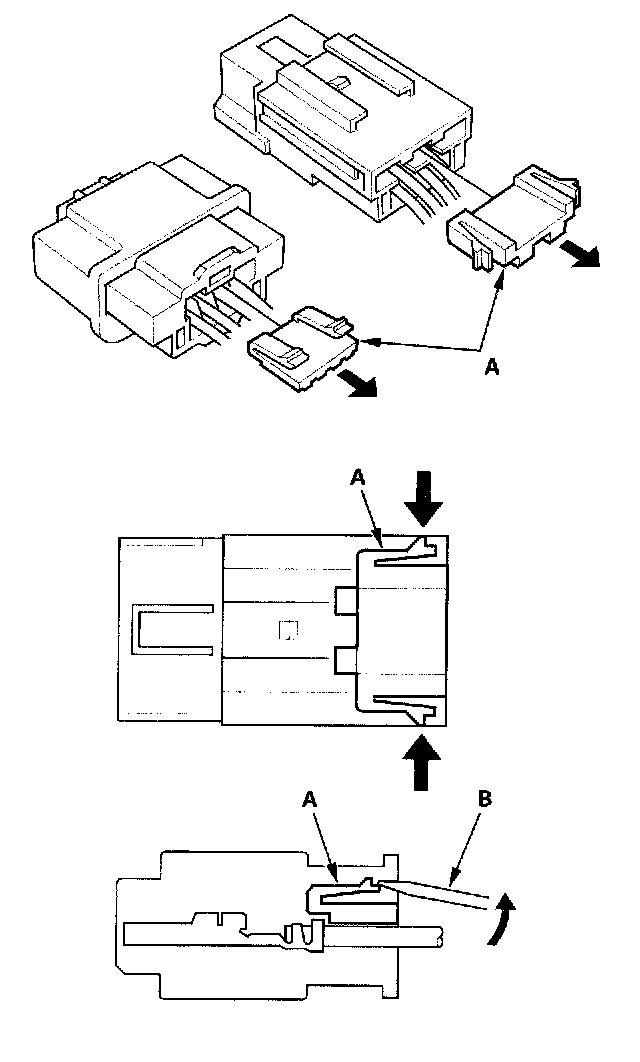 A

A

A

B