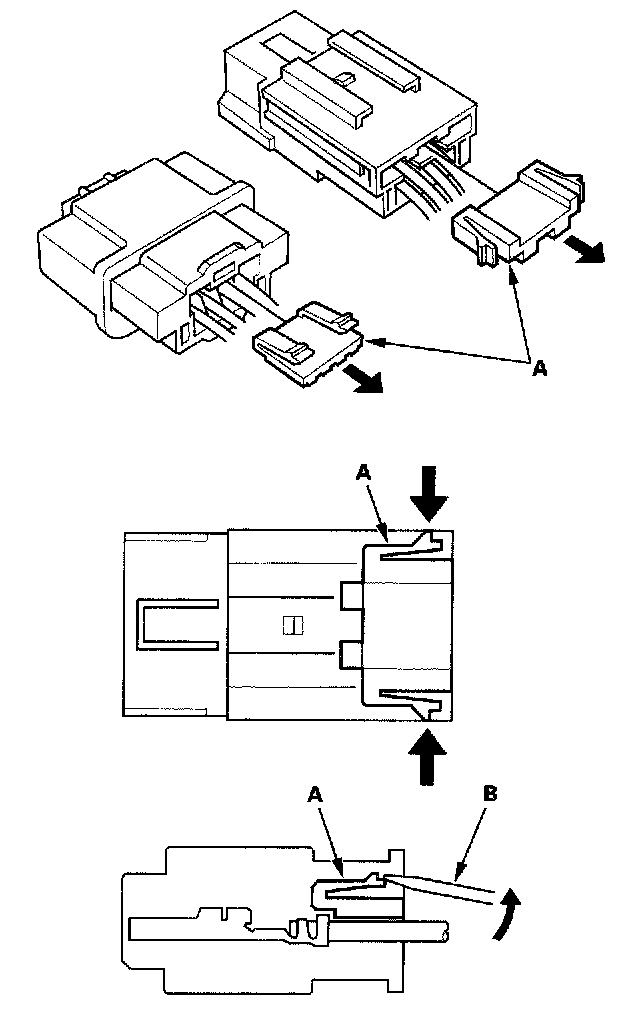 A

A

A

B