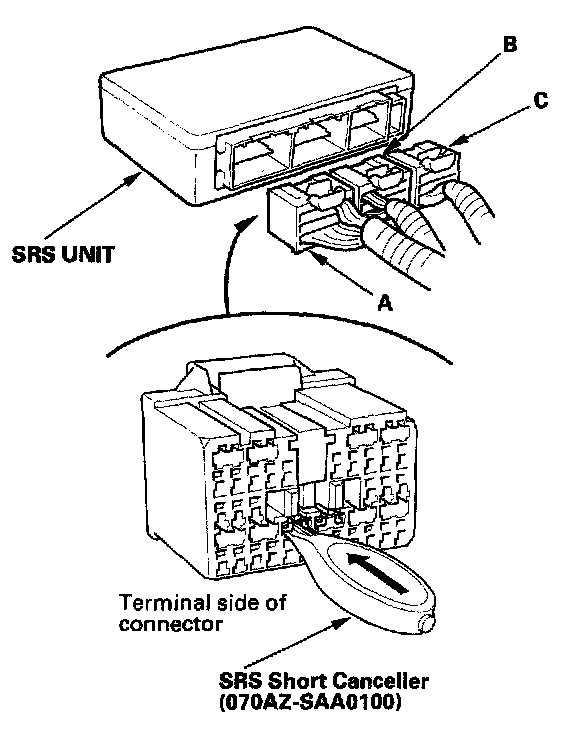 B

C

SRS UNIT

A

Terminal side of connector

SRS Short Canceller (070AZ-SAA0100)