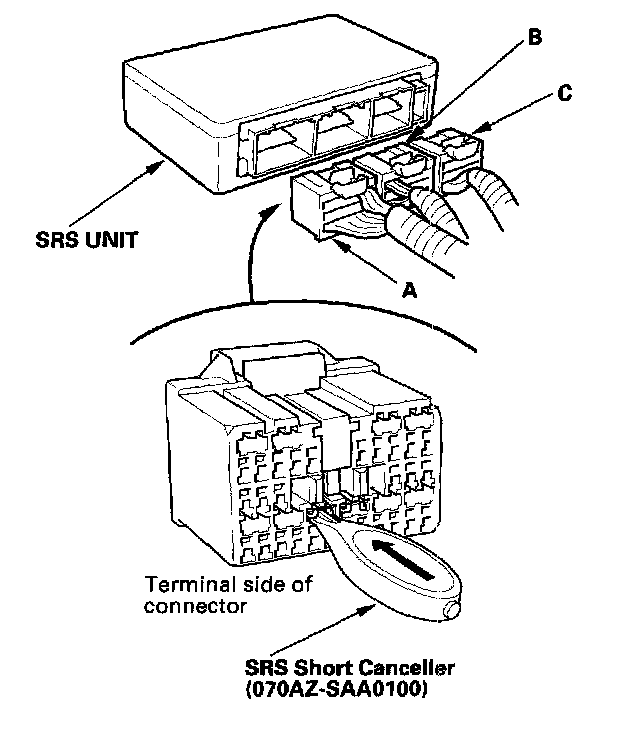 B

C

SRS UNIT

A

Terminal side of connector

SRS Short Canceller (070AZ-SAA0100)