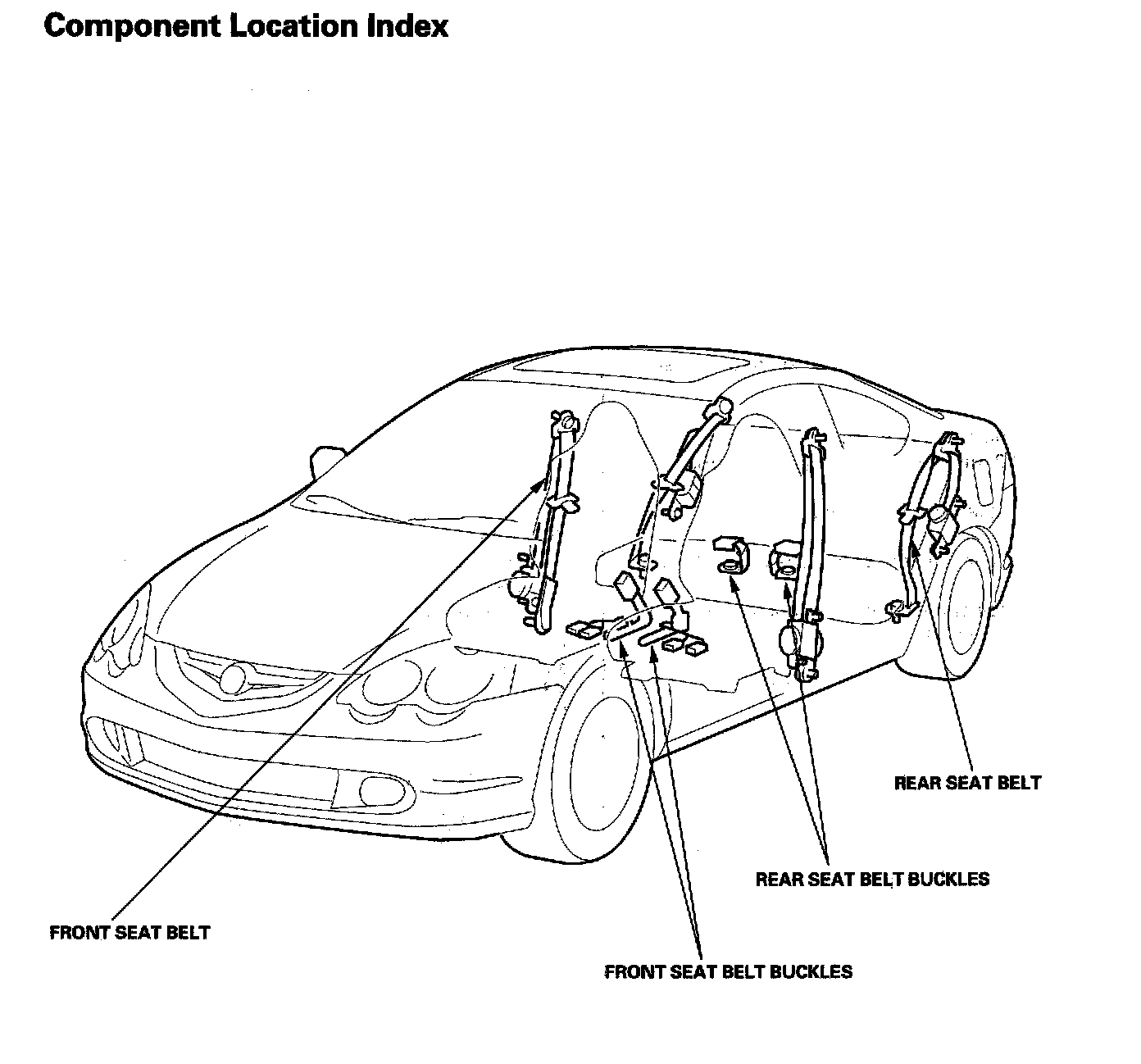 Component Location Index

REAR SEAT BELT

REAR SEAT BELT BUCKLES

FRONT SEAT BELT

FRONT SEAT BELT BUCKLES