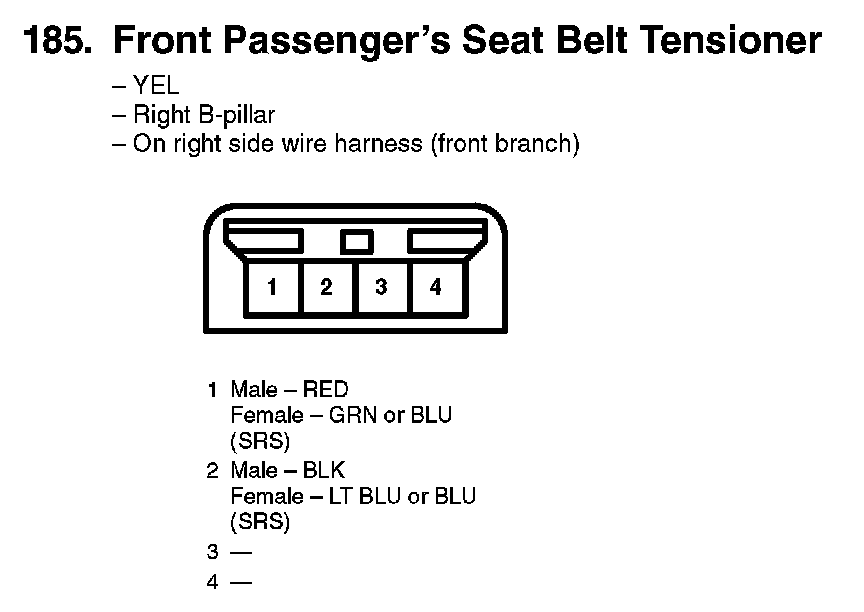 185. Front Passenger's Seat Belt Tensioner

– YEL
– Right B-pillar
– On right side wire harness (front branch)

1 2 3 4

1 Male – RED
Female – GRN or BLU
(SRS)

2 Male – BLK
Female – LT BLU or BLU
(SRS)

3 —

4 —