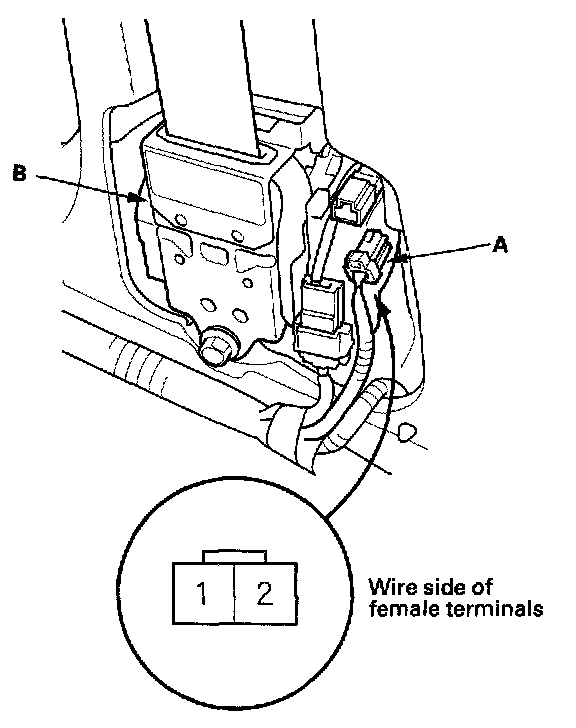 B

A

1 2

Wire side of female terminals