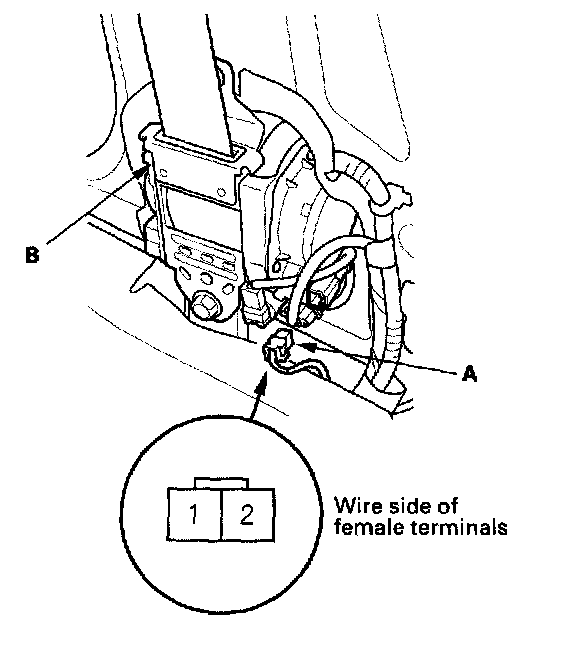 B

A

1 2

Wire side of female terminals