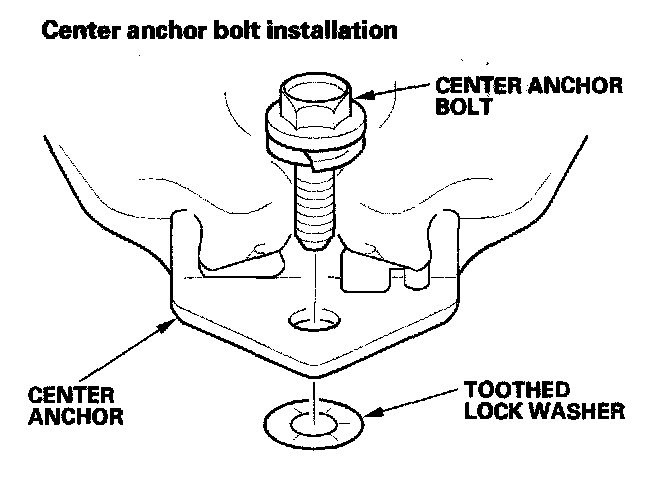 Center anchor bolt installation

CENTER ANCHOR BOLT

CENTER ANCHOR

TOOTHED LOCK WASHER