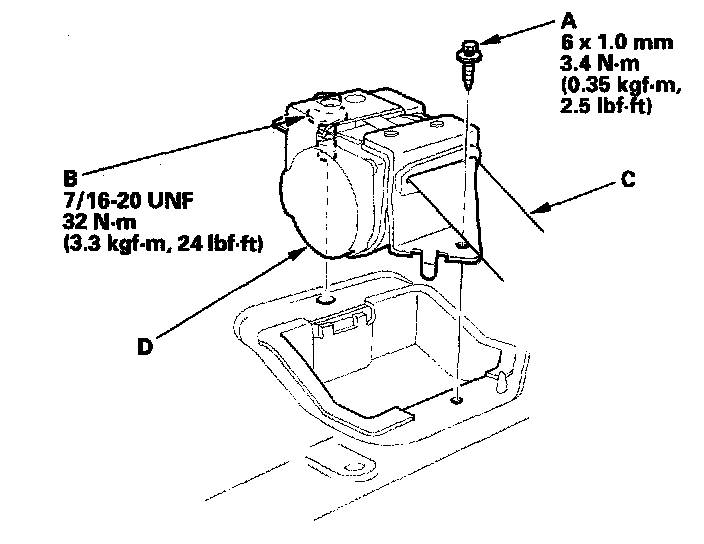 A
6 x 1.0 mm
3.4 N·m
(0.35 kgf·m,
2.5 lbf·ft)

B
7/16-20 UNF
32 N·m
(3.3 kgf·m, 24 lbf·ft)

C

D