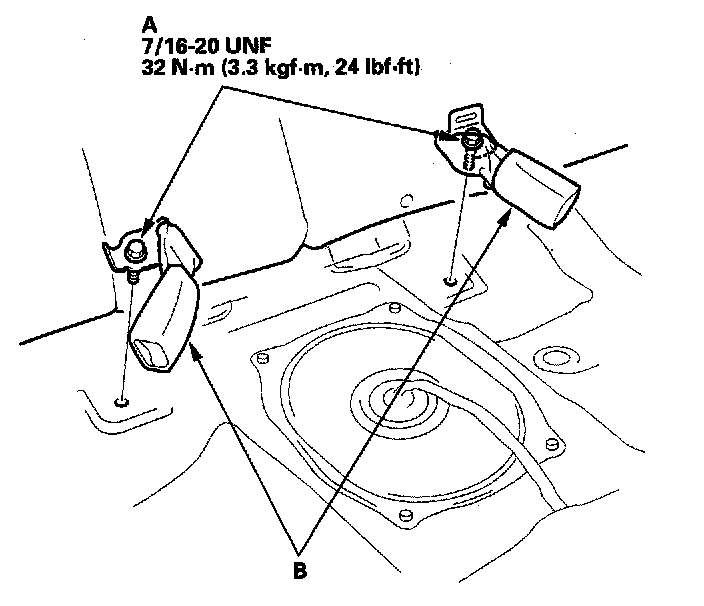 A
7/16-20 UNF
32 N·m (3.3 kgf·m, 24 lbf·ft)

B