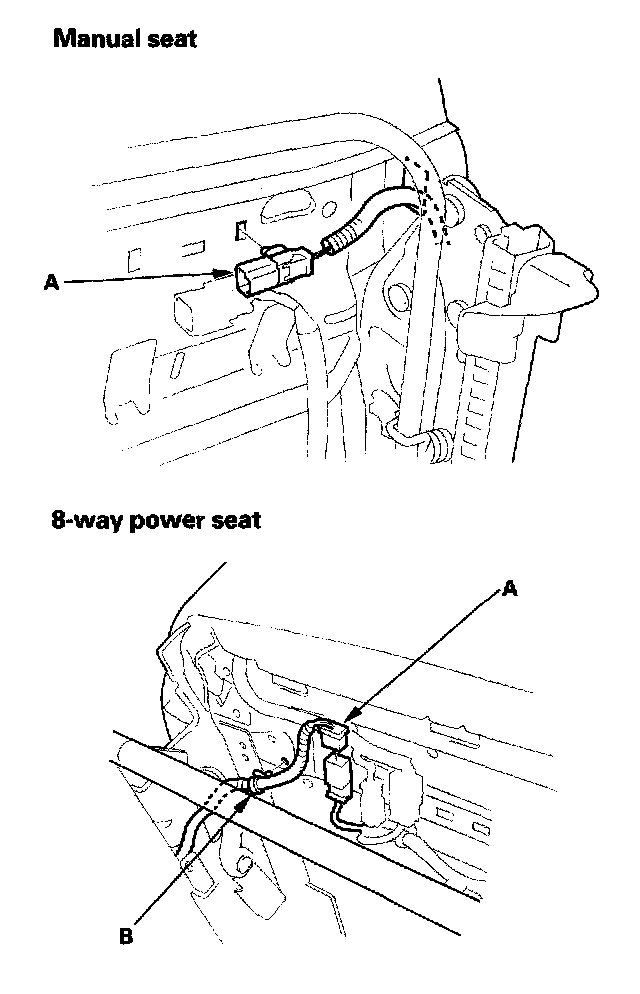 Manual seat

A

8-way power seat

A

B