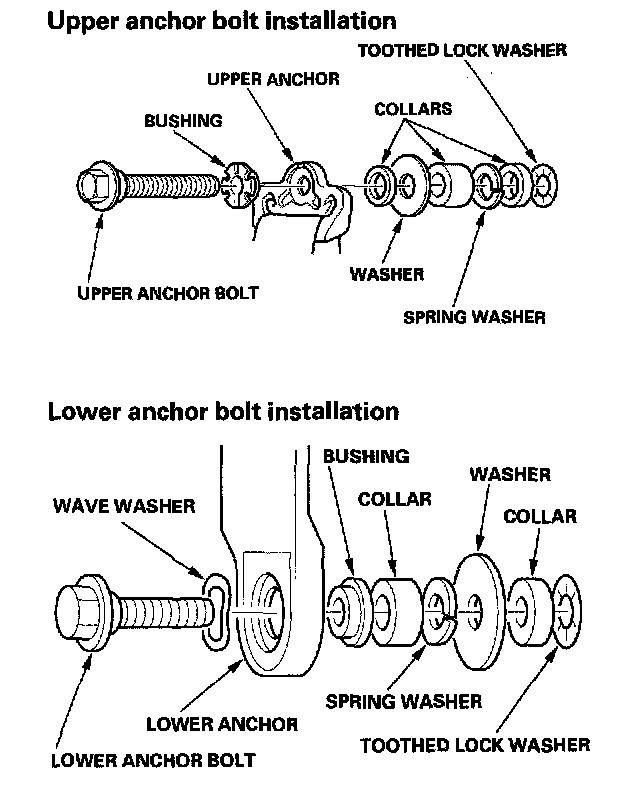 Upper anchor bolt installation

TOOTHED LOCK WASHER

UPPER ANCHOR

COLLARS

BUSHING

WASHER

UPPER ANCHOR BOLT

SPRING WASHER

Lower anchor bolt installation

BUSHING

WASHER

COLLAR

WAVE WASHER

COLLAR

SPRING WASHER

LOWER ANCHOR

TOOTHED LOCK WASHER

LOWER ANCHOR BOLT