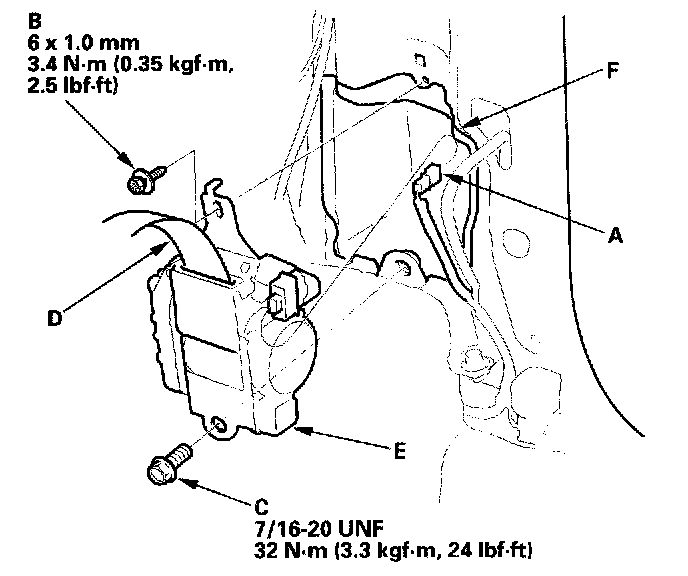 B
6 x 1.0 mm
3.4 N·m (0.35 kgf·m, 2.5 lbf·ft)

F

A

D

E

C
7/16-20 UNF
32 N·m (3.3 kgf·m, 24 lbf·ft)