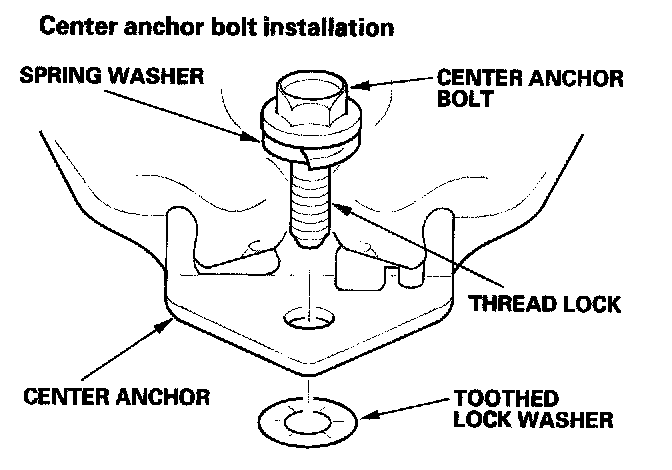 Center anchor bolt installation

SPRING WASHER

CENTER ANCHOR BOLT

THREAD LOCK

CENTER ANCHOR

TOOTHED LOCK WASHER