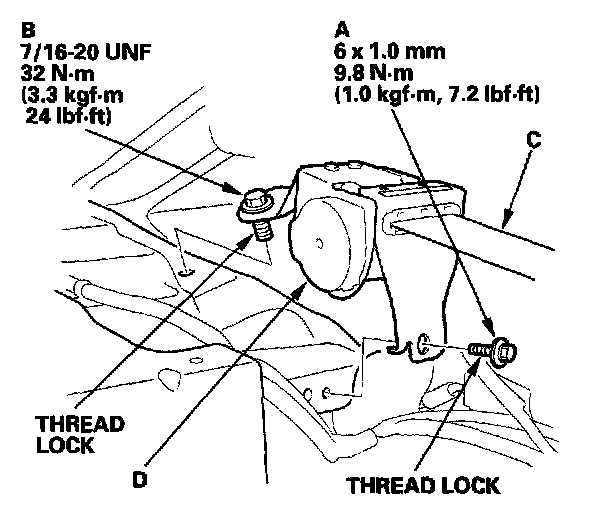 B
7/16-20 UNF
32 N·m
(3.3 kgf·m
24 lbf·ft)

A
6 x 1.0 mm
9.8 N·m
(1.0 kgf·m, 7.2 lbf·ft)

C

THREAD LOCK

D

THREAD LOCK