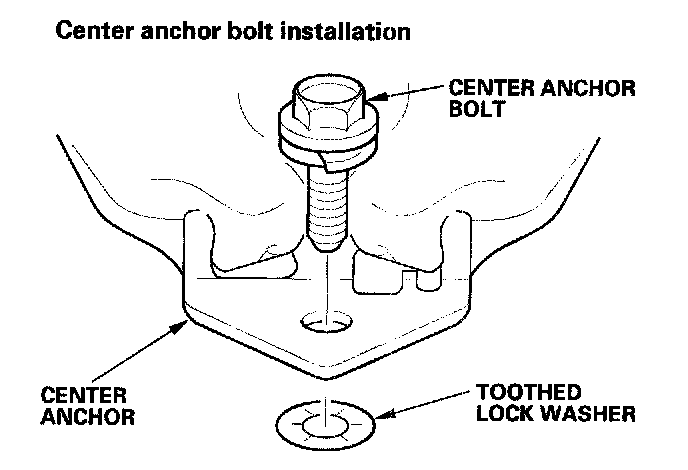 Center anchor bolt installation

CENTER ANCHOR BOLT

CENTER ANCHOR

TOOTHED LOCK WASHER