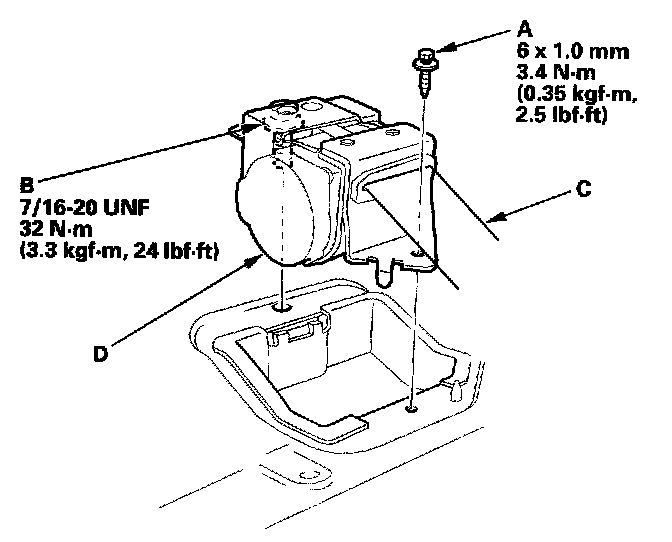 A
6 x 1.0 mm
3.4 N·m
(0.35 kgf·m,
2.5 lbf·ft)

B
7/16-20 UNF
32 N·m
(3.3 kgf·m, 24 lbf·ft)

C

D