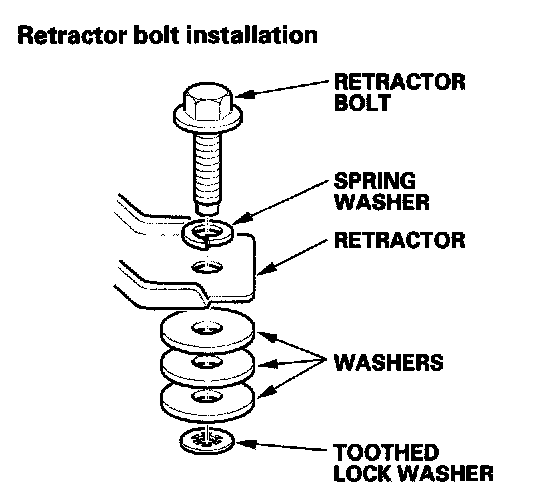 Retractor bolt installation

RETRACTOR BOLT

SPRING WASHER

RETRACTOR

WASHERS

TOOTHED LOCK WASHER