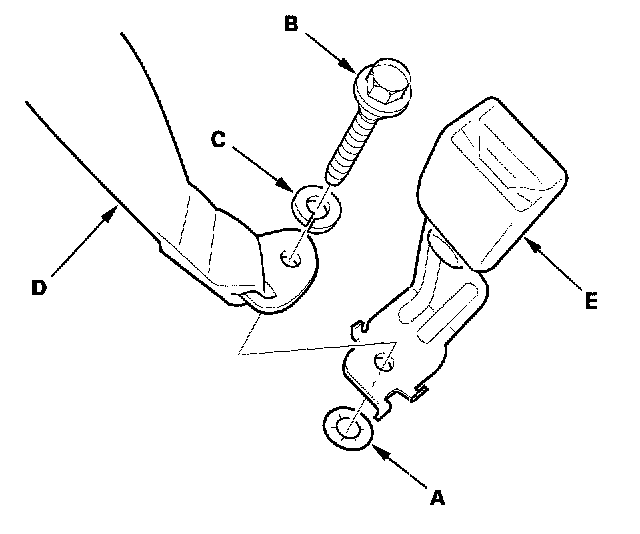 B
C
D
E
A