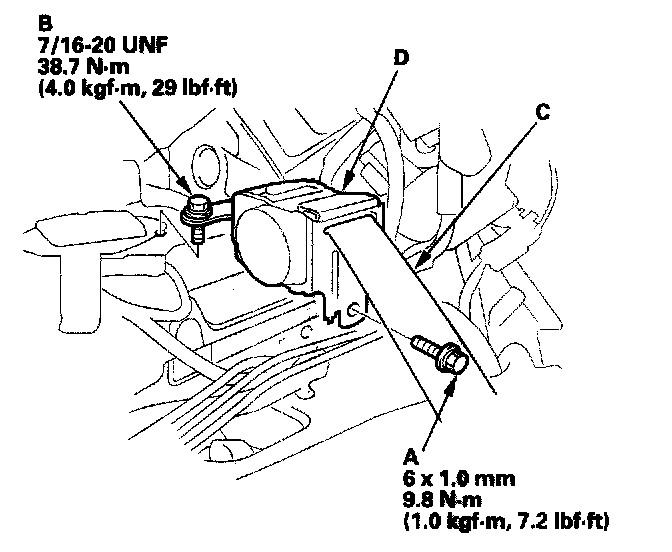 B
7/16-20 UNF
38.7 N·m
(4.0 kgf·m, 29 lbf·ft)

D

C

A
6 x 1.0 mm
9.8 N·m
(1.0 kgf·m, 7.2 lbf·ft)