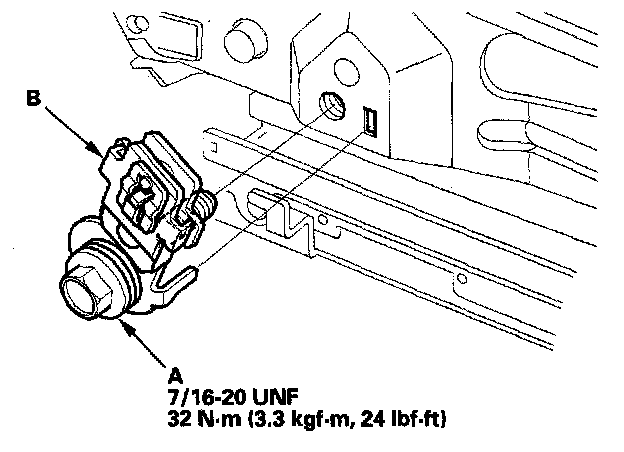 B

A
7/16-20 UNF
32 N·m (3.3 kgf·m, 24 lbf·ft)