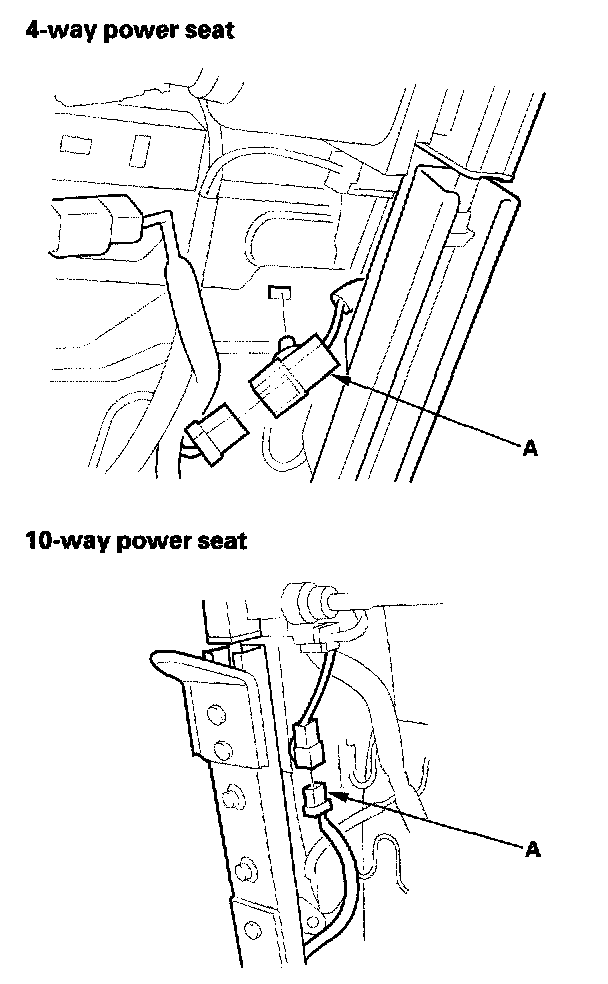 4-way power seat

A

10-way power seat

A