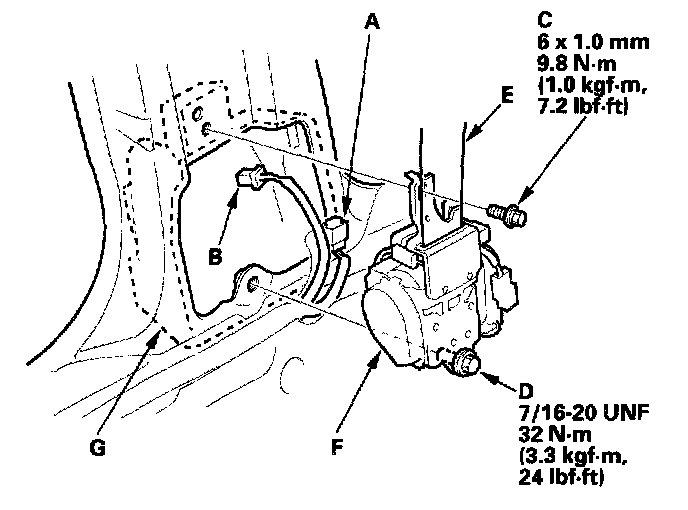 A

C
6 x 1.0 mm
9.8 N·m
(1.0 kgf·m,
7.2 lbf·ft)

E

B

D
7/16-20 UNF
32 N·m
(3.3 kgf·m,
24 lbf·ft)

G

F