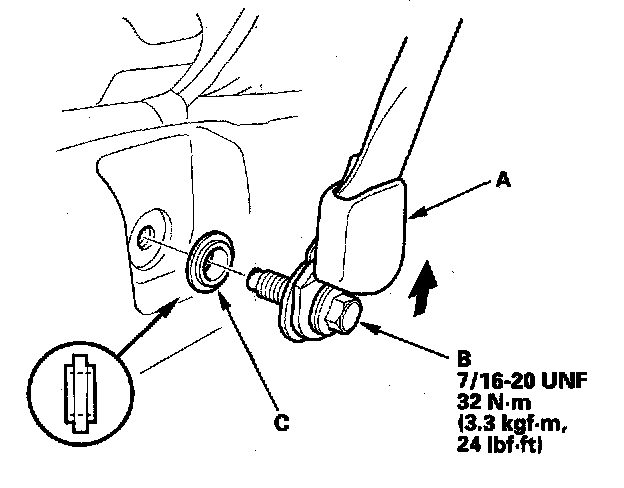 A

B
7/16-20 UNF
32 N·m
(3.3 kgf·m,
24 lbf·ft)

C