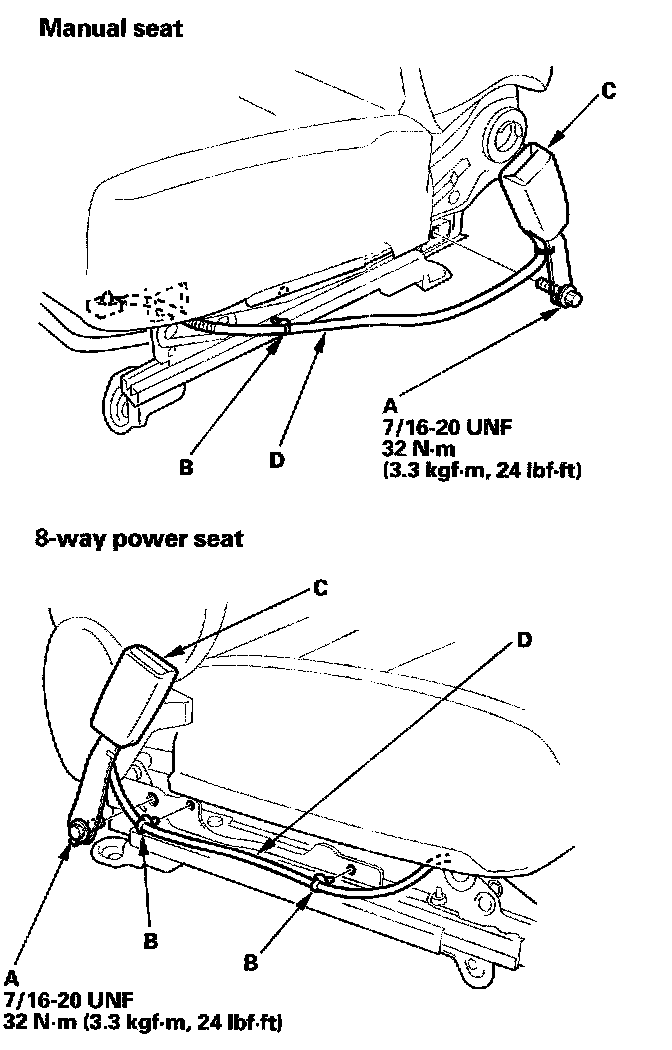 Manual seat

C

A
7/16-20 UNF
32 N·m
(3.3 kgf·m, 24 lbf·ft)

B

D

8-way power seat

C

D

B

B

A
7/16-20 UNF
32 N·m (3.3 kgf·m, 24 lbf·ft)