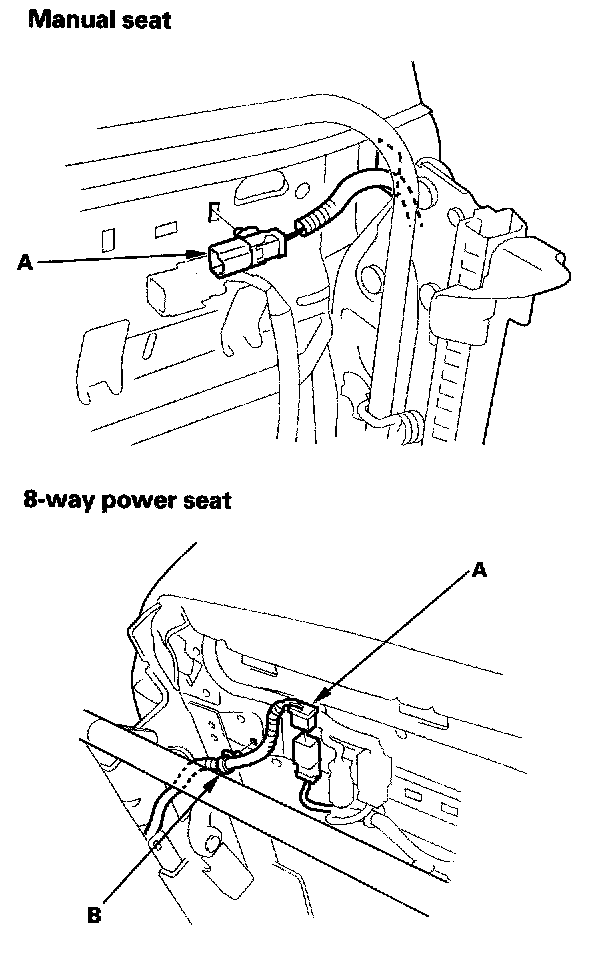 Manual seat

A

8-way power seat

A

B