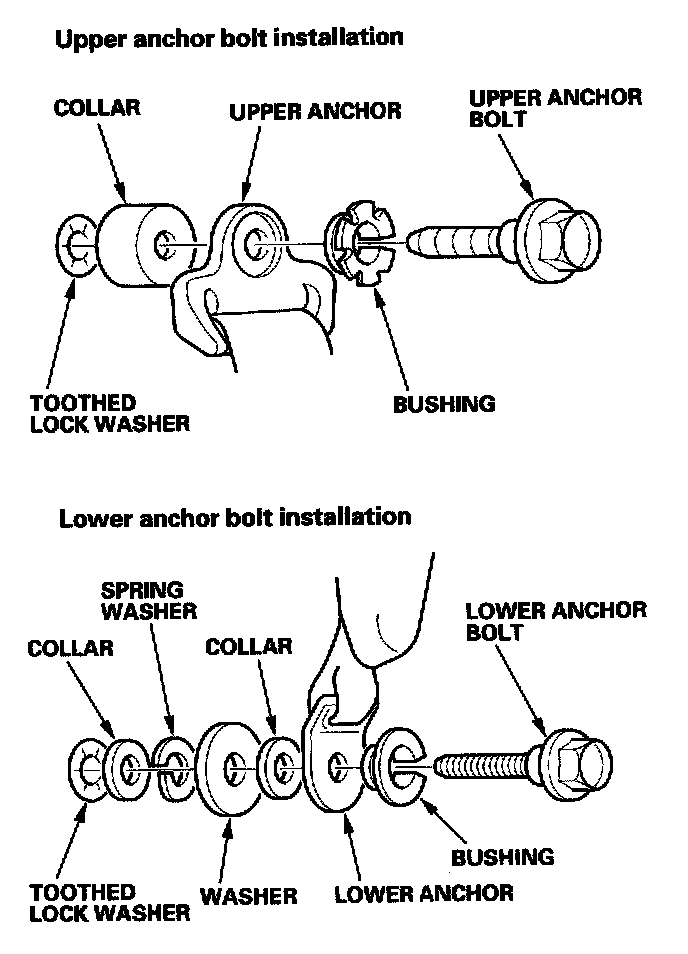 Upper anchor bolt installation

COLLAR

UPPER ANCHOR

UPPER ANCHOR BOLT

TOOTHED LOCK WASHER

BUSHING

Lower anchor bolt installation

SPRING WASHER

COLLAR

COLLAR

LOWER ANCHOR BOLT

TOOTHED LOCK WASHER

WASHER

LOWER ANCHOR

BUSHING