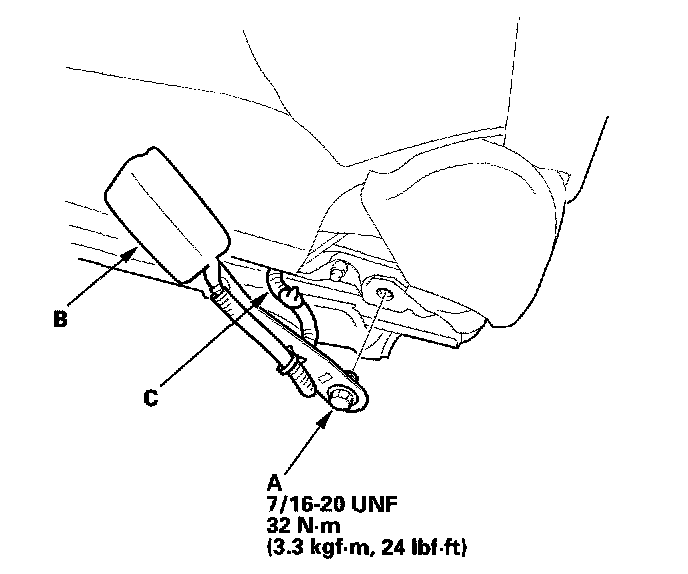 B

C

A
7/16-20 UNF
32 N·m
(3.3 kgf·m, 24 lbf·ft)