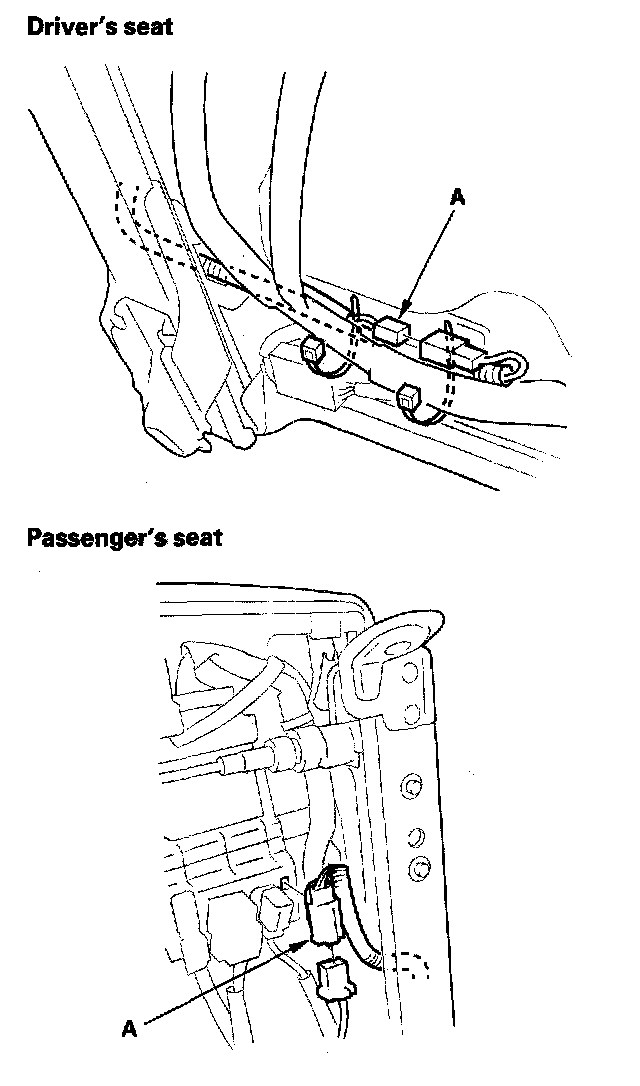 Driver's seat

A

Passenger's seat

A