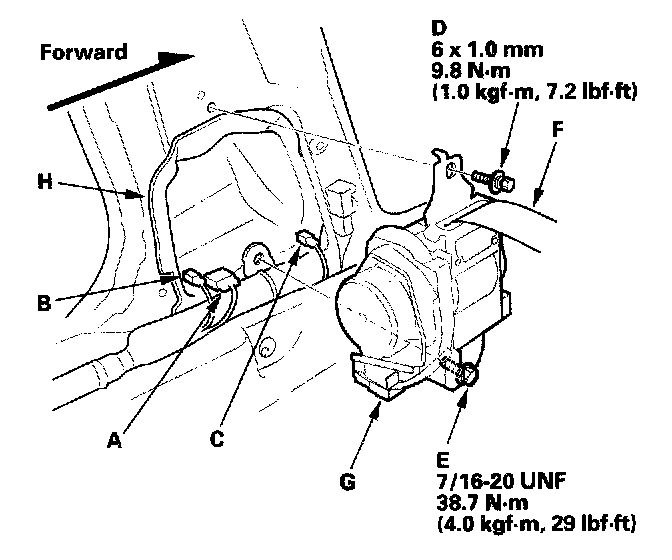 Forward

D
6 x 1.0 mm
9.8 N·m
(1.0 kgf·m, 7.2 lbf·ft)

F

H

B

A

C

G

E
7/16-20 UNF
38.7 N·m
(4.0 kgf·m, 29 lbf·ft)