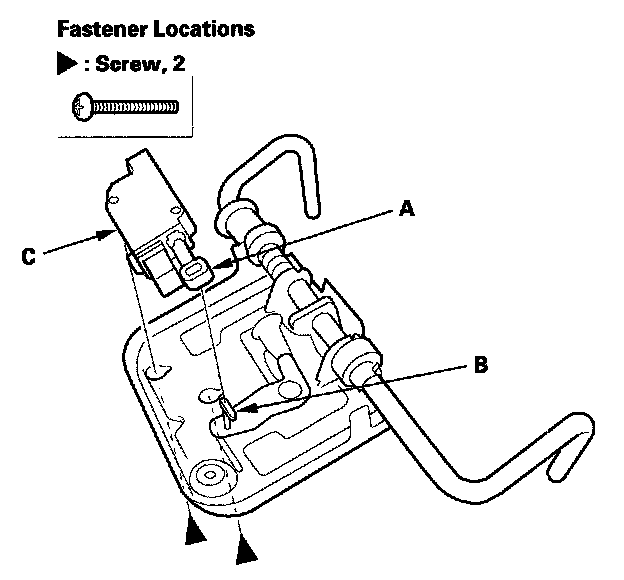 Fastener Locations

▶ : Screw, 2

A

C

B