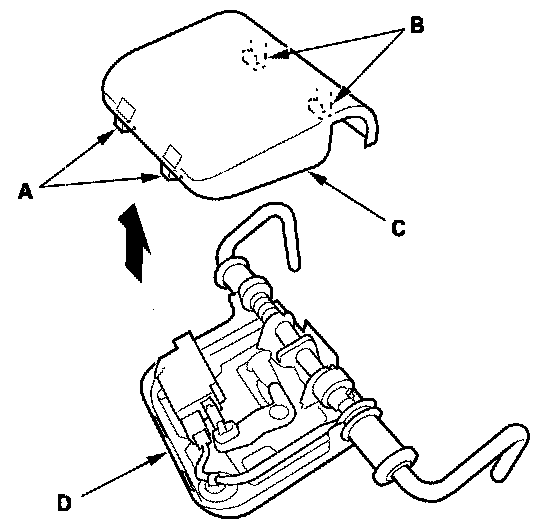 B
A
C
D